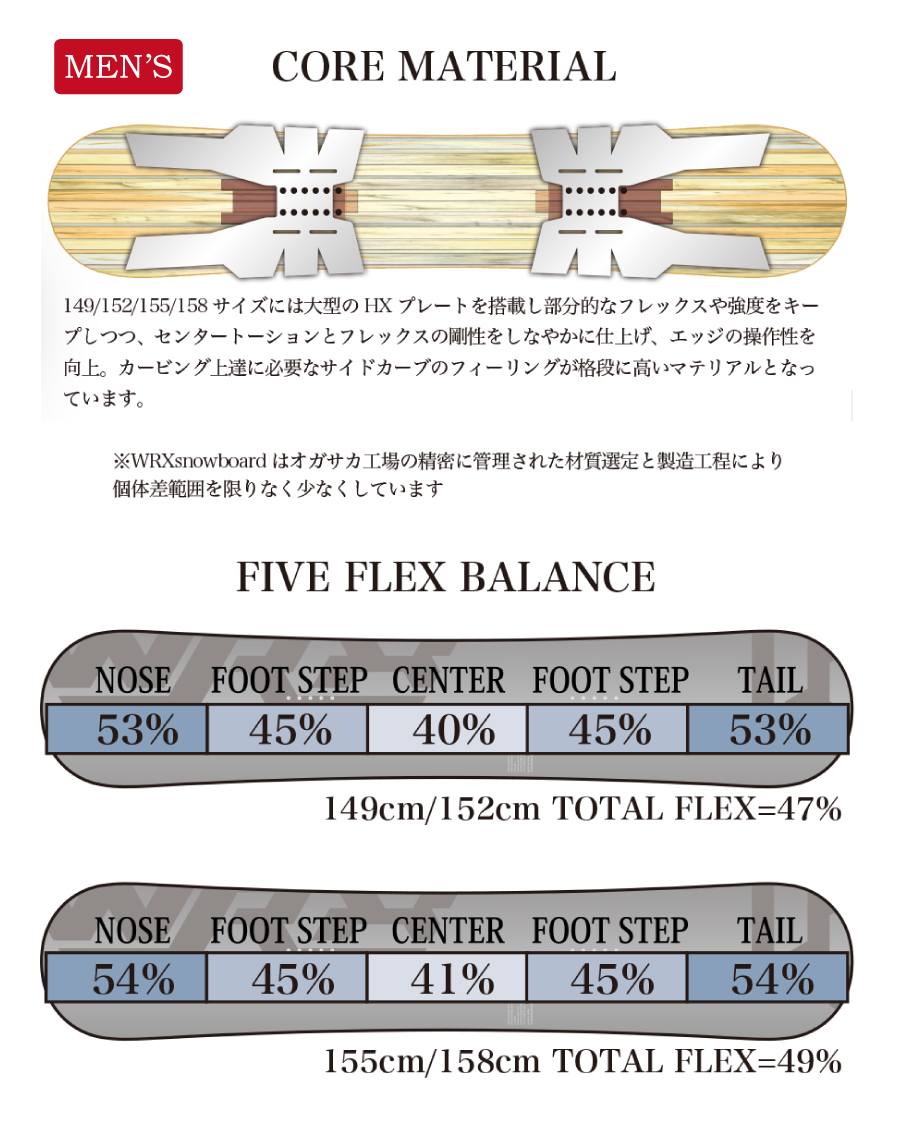 MEN'S

CORE MATERIAL

149/152/155/158 サイズには大型の HX プレートを搭載し部分的なフレックスや強度をキープしつつ、センタートーションとフレックスの剛性をしなやかに仕上げ、エッジの操作性を向上。カービング上達に必要なサイドカーブのフィーリングが格段に高いマテリアルとなっています。

※WRXsnowboard はオガサカ工場の精密に管理された材質選定と製造工程により個体差範囲を限りなく少なくしています

FIVE FLEX BALANCE

| NOSE | FOOT STEP | CENTER | FOOT STEP | TAIL |
|---|---|---|---|---|
| 53% | 45% | 40% | 45% | 53% |

149cm/152cm TOTAL FLEX=47%

| NOSE | FOOT STEP | CENTER | FOOT STEP | TAIL |
|---|---|---|---|---|
| 54% | 45% | 41% | 45% | 54% |

155cm/158cm TOTAL FLEX=49%