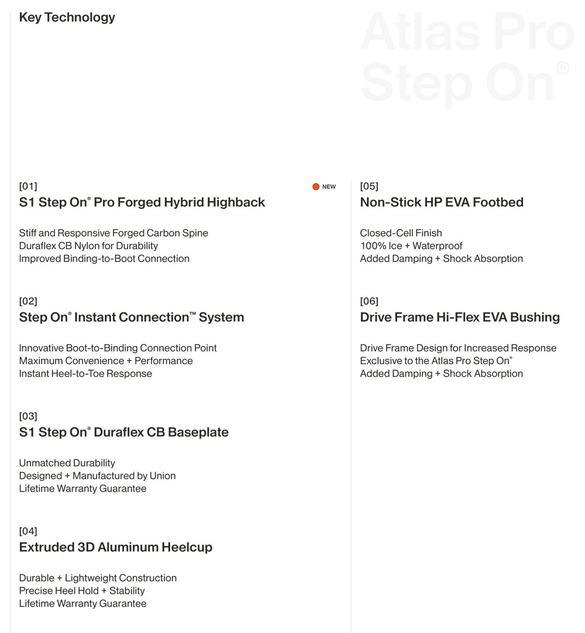 Key Technology

Atlas Pro Step On®

[01]

NEW

S1 Step On® Pro Forged Hybrid Highback

Stiff and Responsive Forged Carbon Spine
Duraflex CB Nylon for Durability
Improved Binding-to-Boot Connection

[02]

Step On® Instant Connection™ System

Innovative Boot-to-Binding Connection Point
Maximum Convenience + Performance
Instant Heel-to-Toe Response

[03]

S1 Step On® Duraflex CB Baseplate

Unmatched Durability
Designed + Manufactured by Union
Lifetime Warranty Guarantee

[04]

Extruded 3D Aluminum Heelcup

Durable + Lightweight Construction
Precise Heel Hold + Stability
Lifetime Warranty Guarantee

[05]

Non-Stick HP EVA Footbed

Closed-Cell Finish
100% Ice + Waterproof
Added Damping + Shock Absorption

[06]

Drive Frame Hi-Flex EVA Bushing

Drive Frame Design for Increased Response
Exclusive to the Atlas Pro Step On®
Added Damping + Shock Absorption